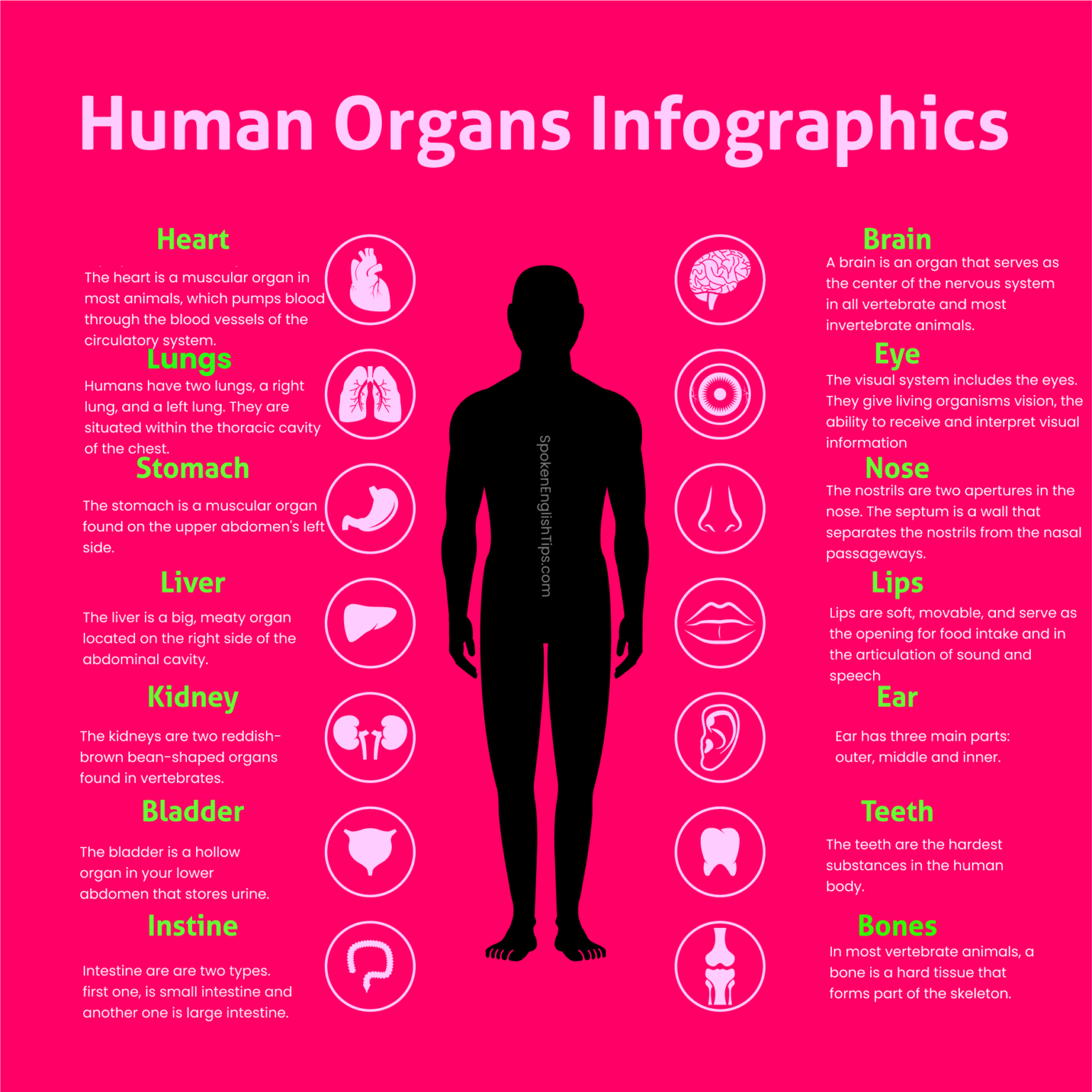 Human Organs Infographics

Heart

The heart is a muscular organ in most animals, which pumps blood through the blood vessels of the circulatory system.

Lungs

Humans have two lungs, a right lung, and a left lung. They are situated within the thoracic cavity of the chest.

Stomach

The stomach is a muscular organ found on the upper abdomen's left side.

Liver

The liver is a big, meaty organ located on the right side of the abdominal cavity.

Kidney

The kidneys are two reddish-brown bean-shaped organs found in vertebrates.

Bladder

The bladder is a hollow organ in your lower abdomen that stores urine.

Instine

Intestine are are two types. first one, is small intestine and another one is large intestine.

SpokenEnglishTips.com

Brain

A brain is an organ that serves as the center of the nervous system in all vertebrate and most invertebrate animals.

Eye

The visual system includes the eyes. They give living organisms vision, the ability to receive and interpret visual information

Nose

The nostrils are two apertures in the nose. The septum is a wall that separates the nostrils from the nasal passageways.

Lips

Lips are soft, movable, and serve as the opening for food intake and in the articulation of sound and speech

Ear

Ear has three main parts: outer, middle and inner.

Teeth

The teeth are the hardest substances in the human body.

Bones

In most vertebrate animals, a bone is a hard tissue that forms part of the skeleton.