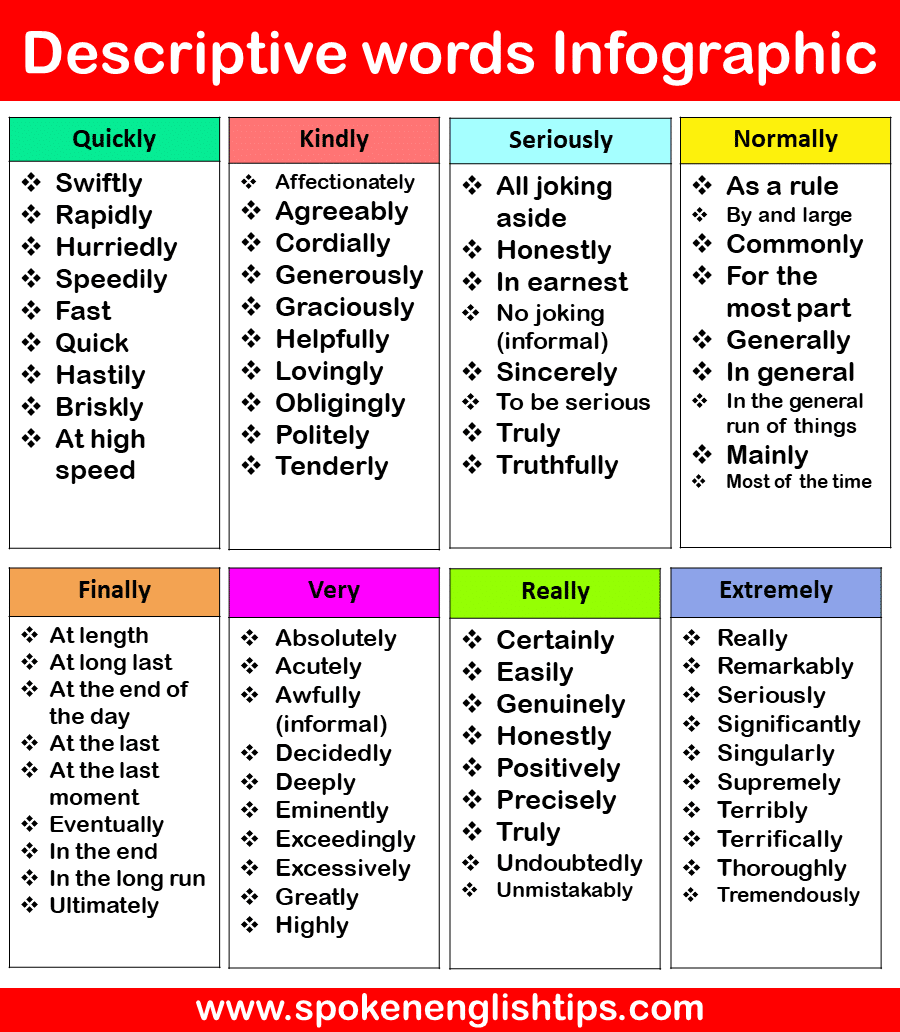 Descriptive words Infographic

Quickly
❖ Swiftly
❖ Rapidly
❖ Hurriedly
❖ Speedily
❖ Fast
❖ Quick
❖ Hastily
❖ Briskly
❖ At high speed

Kindly
❖ Affectionately
❖ Agreeably
❖ Cordially
❖ Generously
❖ Graciously
❖ Helpfully
❖ Lovingly
❖ Obligingly
❖ Politely
❖ Tenderly

Seriously
❖ All joking aside
❖ Honestly
❖ In earnest
❖ No joking (informal)
❖ Sincerely
❖ To be serious
❖ Truly
❖ Truthfully

Normally
❖ As a rule
❖ By and large
❖ Commonly
❖ For the most part
❖ Generally
❖ In general
❖ In the general run of things
❖ Mainly
❖ Most of the time

Finally
❖ At length
❖ At long last
❖ At the end of the day
❖ At the last
❖ At the last moment
❖ Eventually
❖ In the end
❖ In the long run
❖ Ultimately

Very
❖ Absolutely
❖ Acutely
❖ Awfully (informal)
❖ Decidedly
❖ Deeply
❖ Eminently
❖ Exceedingly
❖ Excessively
❖ Greatly
❖ Highly

Really
❖ Certainly
❖ Easily
❖ Genuinely
❖ Honestly
❖ Positively
❖ Precisely
❖ Truly
❖ Undoubtedly
❖ Unmistakably

Extremely
❖ Really
❖ Remarkably
❖ Seriously
❖ Significantly
❖ Singularly
❖ Supremely
❖ Terribly
❖ Terrifically
❖ Thoroughly
❖ Tremendously

www.spokenenglishtips.com